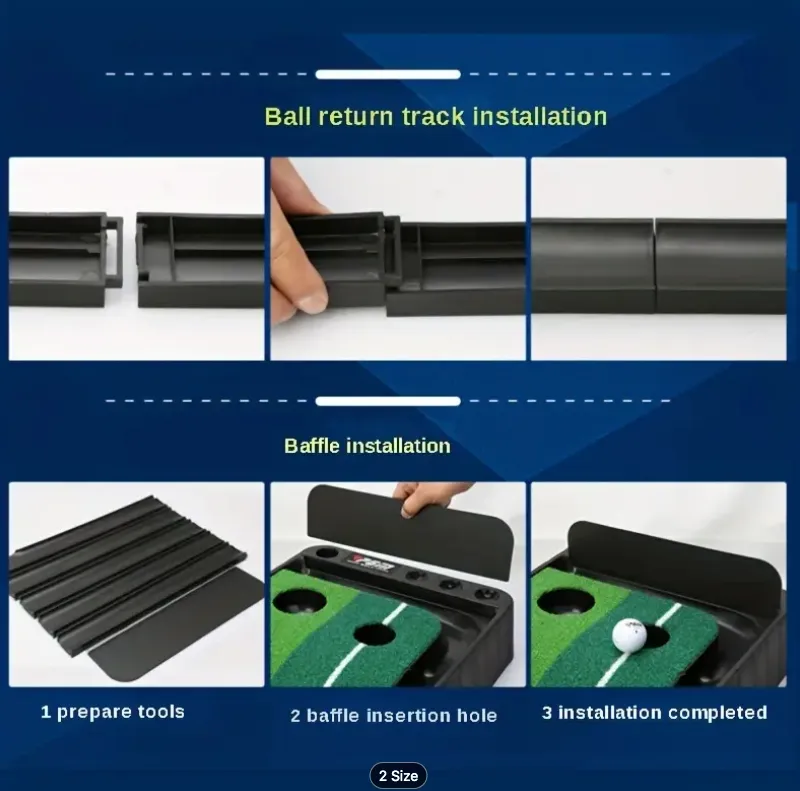 Ball return track installation

Baffle installation

PGM

1 prepare tools

2 baffle insertion hole

3 installation completed

2 Size